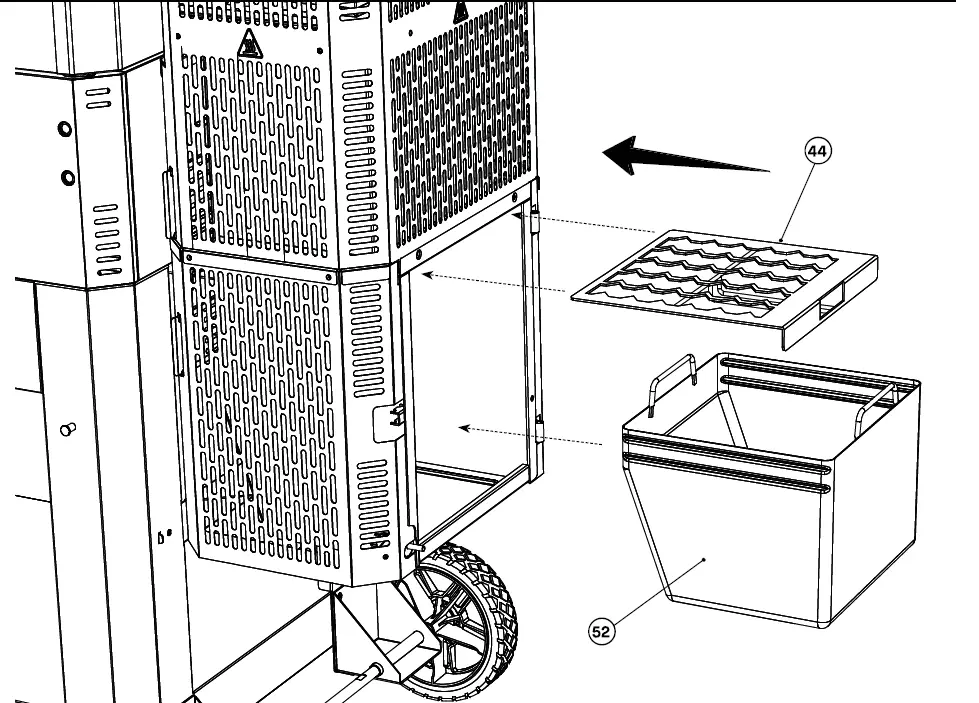 44

52