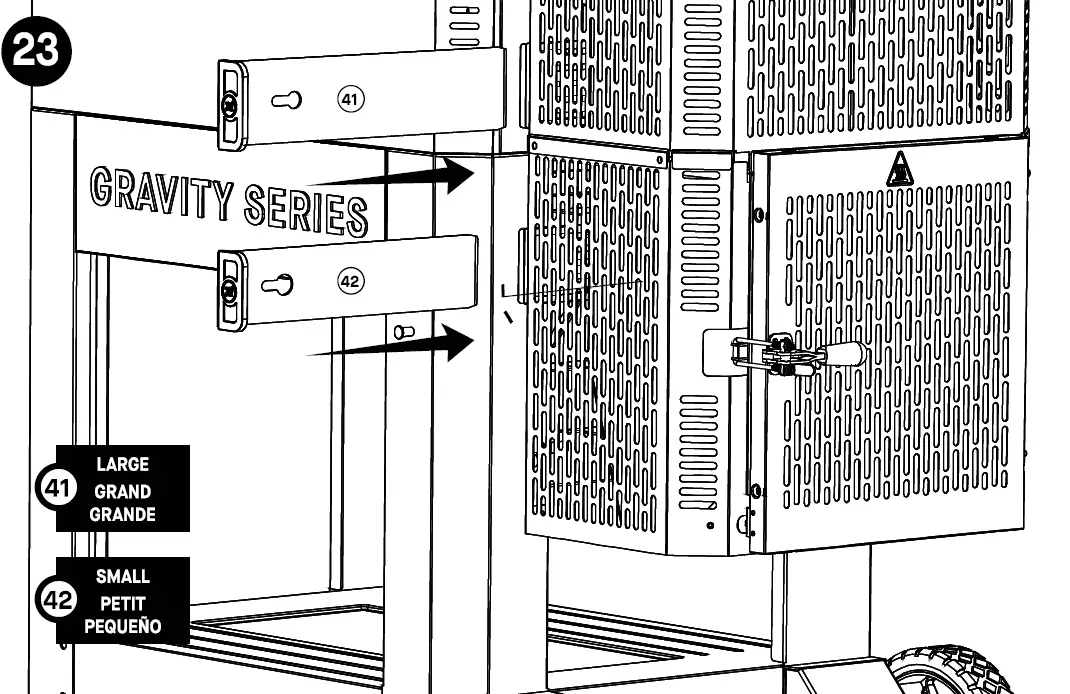 23

41

GRAVITY SERIES

42

41 LARGE GRAND GRANDE

42 SMALL PETIT PEQUEÑO