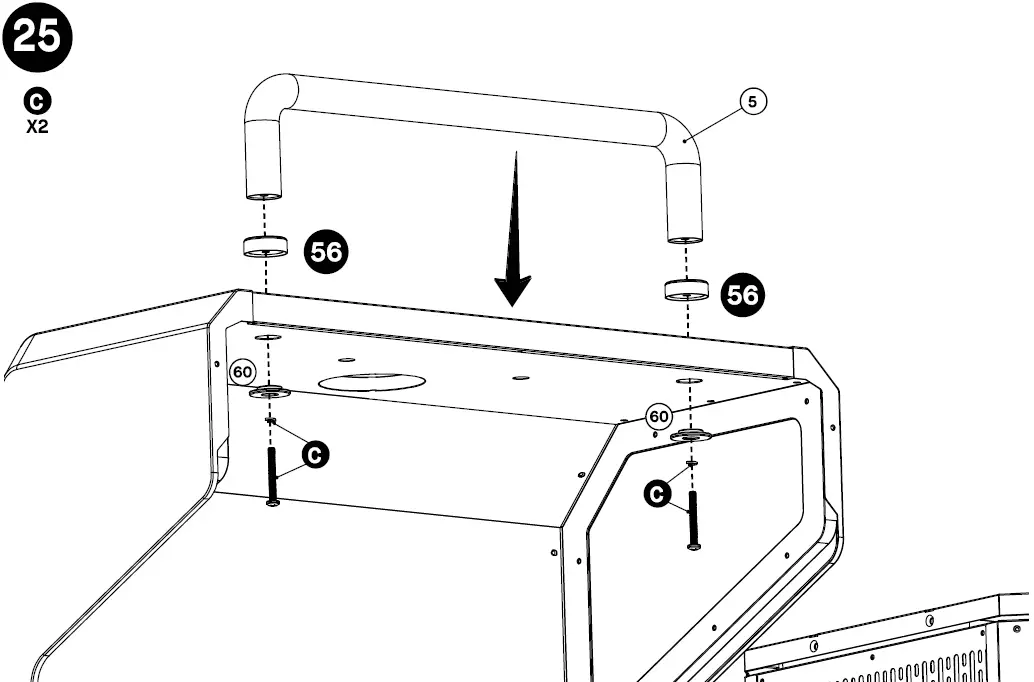 25

C
X2

5

56

56

60

60

C

C