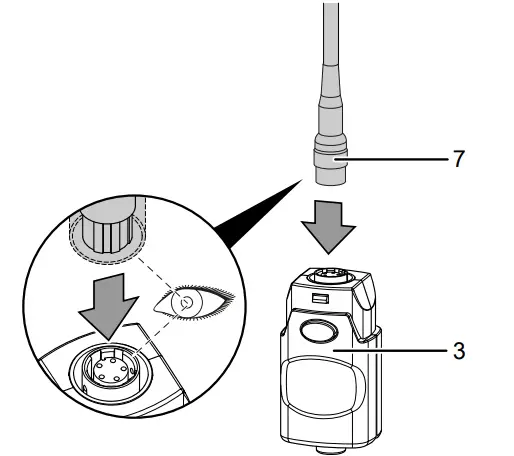 7

3