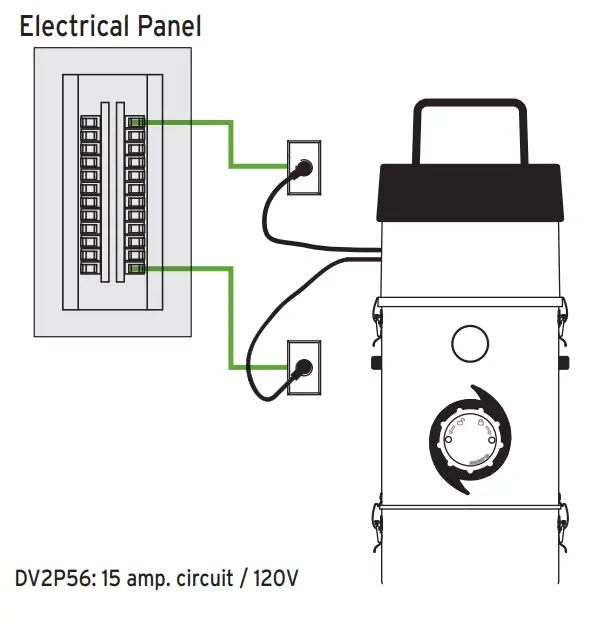 Electrical Panel

DV2P56: 15 amp. circuit / 120V