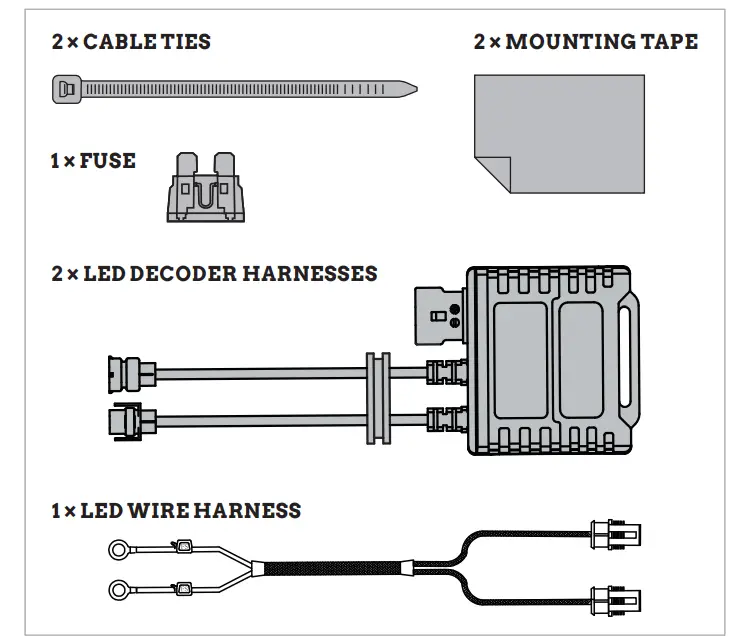 2 × CABLE TIES

2 × MOUNTING TAPE

1 × FUSE

2 × LED DECODER HARNESSES

1 × LED WIRE HARNESS