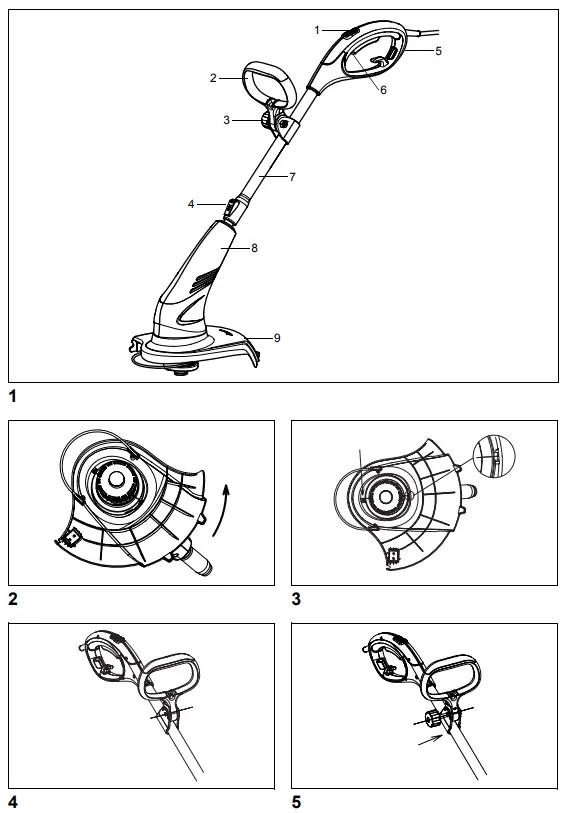 1
5
2
6
3
7
4
8
9

1

2

3

4

5