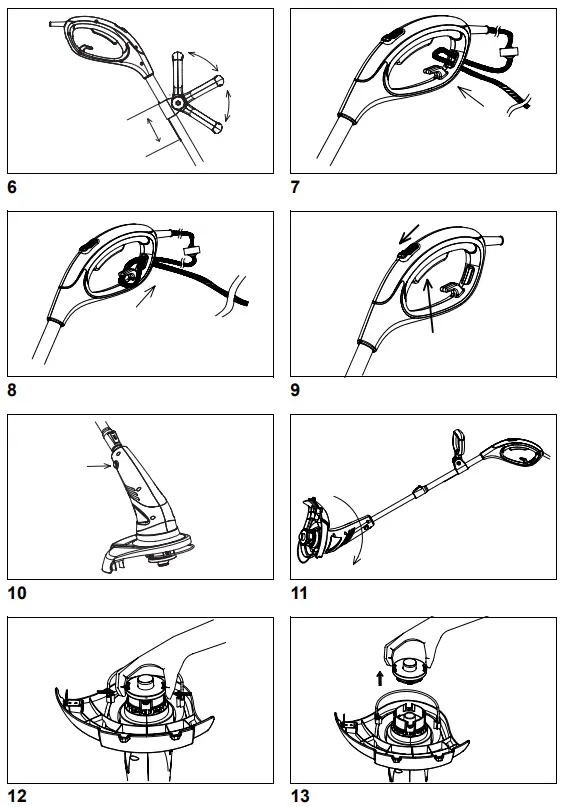 6

7

8

9

10

11

12

13