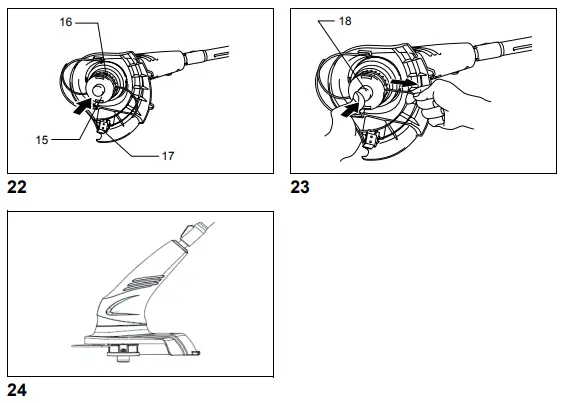 16

15

17

22

18

23

24