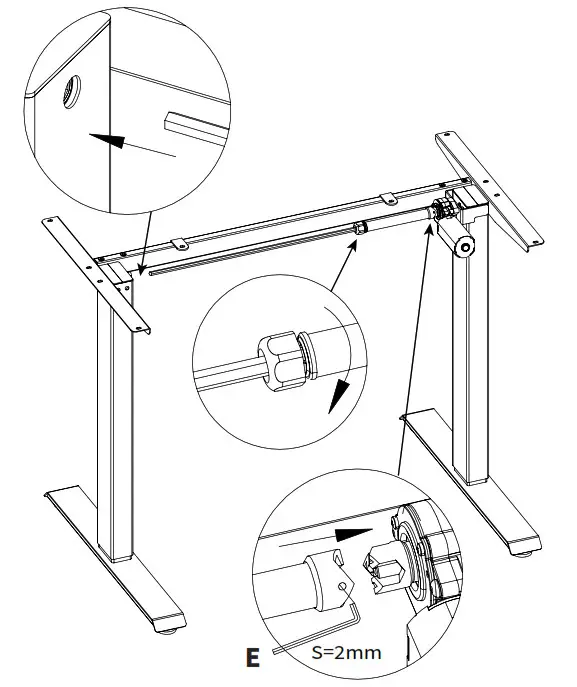 E
S=2mm