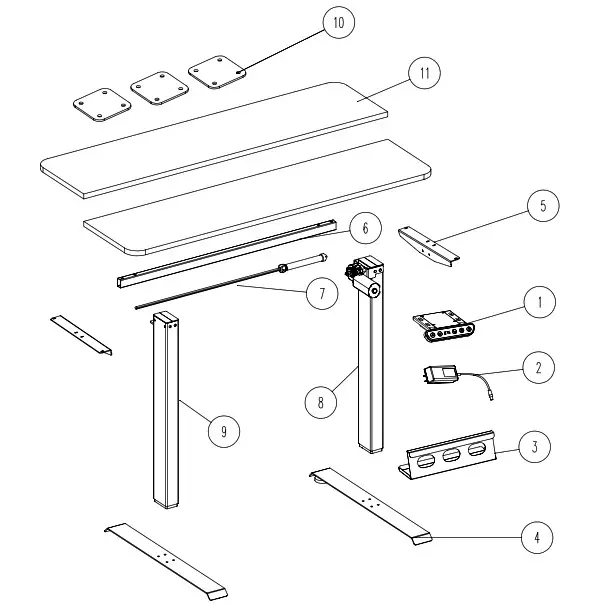 10
11
5
6
7
1
2
8
9
3
4