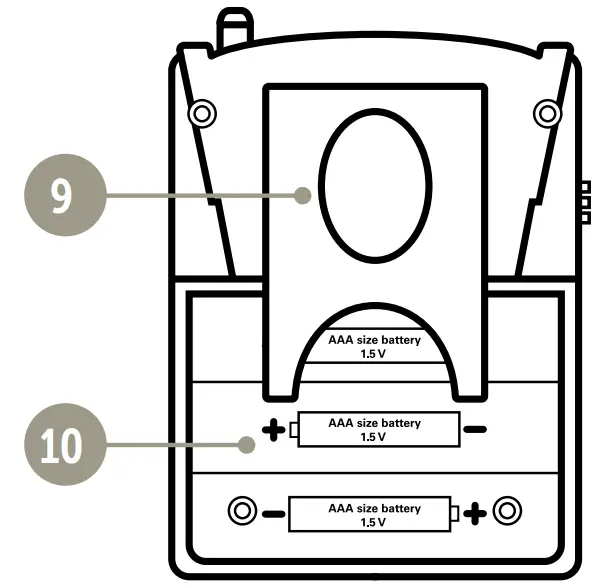 9

AAA size battery
1.5 V

10

+ AAA size battery
1.5 V −

− AAA size battery
1.5 V +