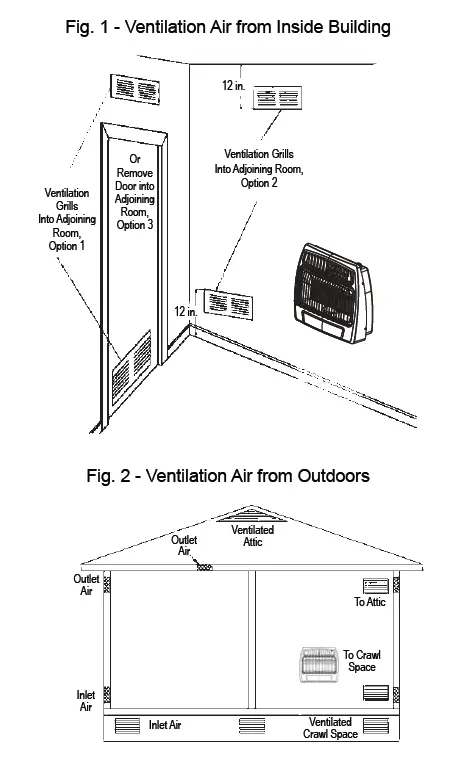 Fig. 1 - Ventilation Air from Inside Building

12 in.

Ventilation Grills Into Adjoining Room, Option 2

Or Remove Door into Adjoining Room, Option 3

Ventilation Grills Into Adjoining Room, Option 1

12 in.

Fig. 2 - Ventilation Air from Outdoors

Outlet Air

Ventilated Attic

Outlet Air

To Attic

To Crawl Space

Inlet Air

Inlet Air

Ventilated Crawl Space