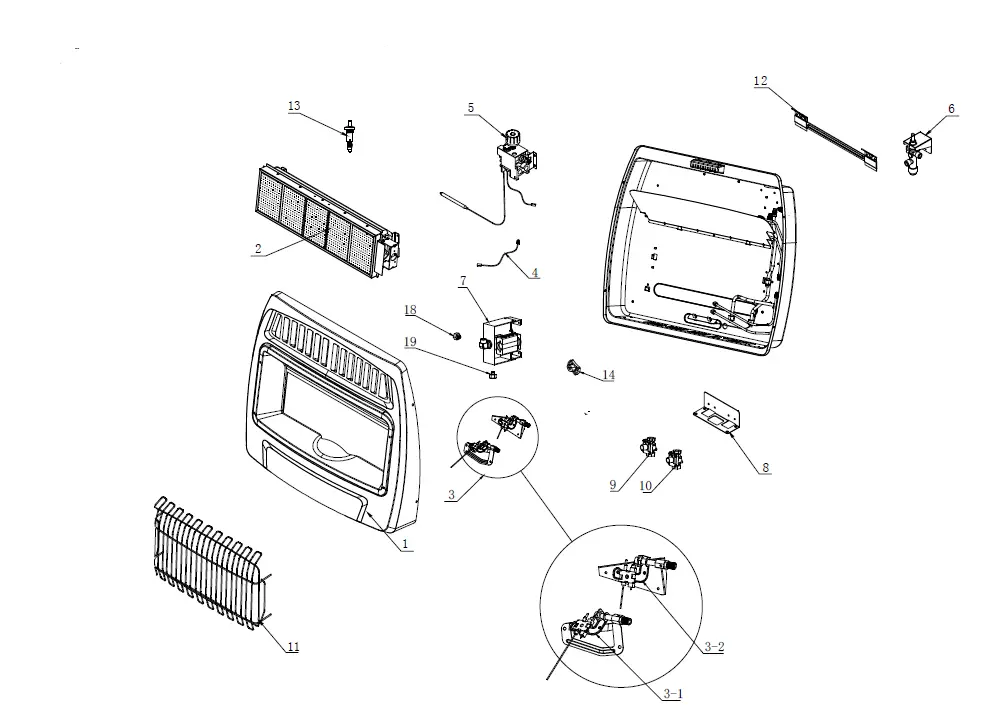 13
5
12
6
2
4
7
18
19
14
8
3
9
10
1
11
3-2
3-1