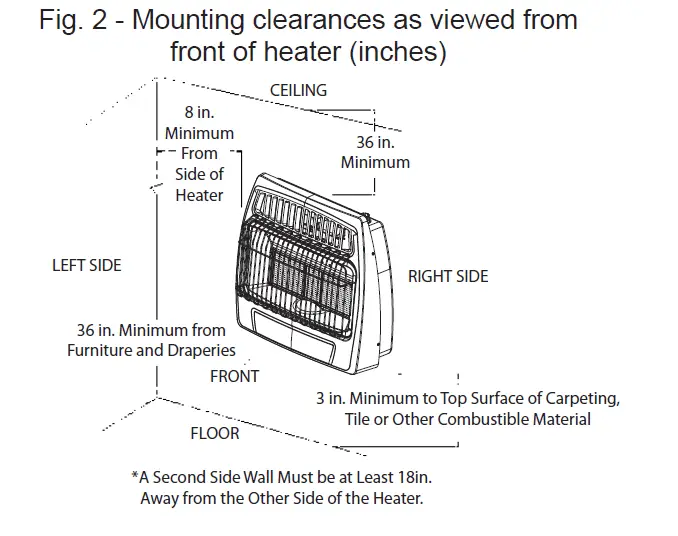 Fig. 2 - Mounting clearances as viewed from front of heater (inches)

CEILING

8 in. Minimum From Side of Heater

36 in. Minimum

LEFT SIDE

RIGHT SIDE

36 in. Minimum from Furniture and Draperies

FRONT

3 in. Minimum to Top Surface of Carpeting, Tile or Other Combustible Material

FLOOR

*A Second Side Wall Must be at Least 18in. Away from the Other Side of the Heater.