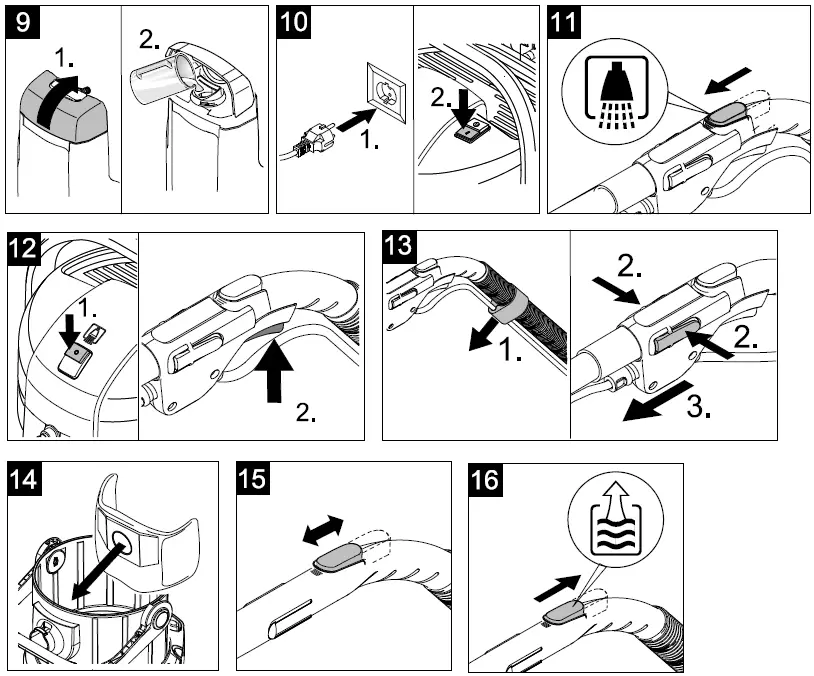 9
1.
2.
10
1.
2.
11
12
1.
2.
13
1.
2.
2.
3.
14
15
16