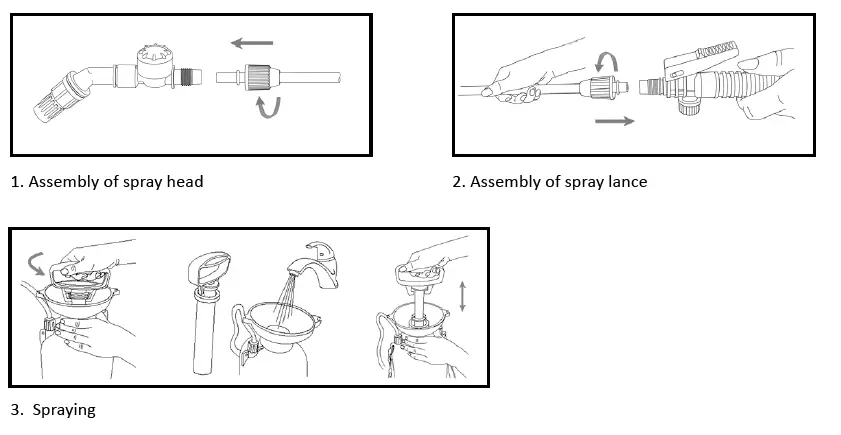 1. Assembly of spray head

2. Assembly of spray lance

3. Spraying