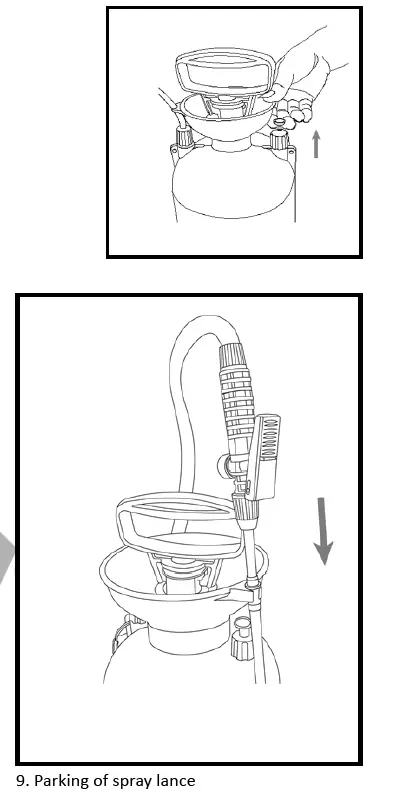 9. Parking of spray lance