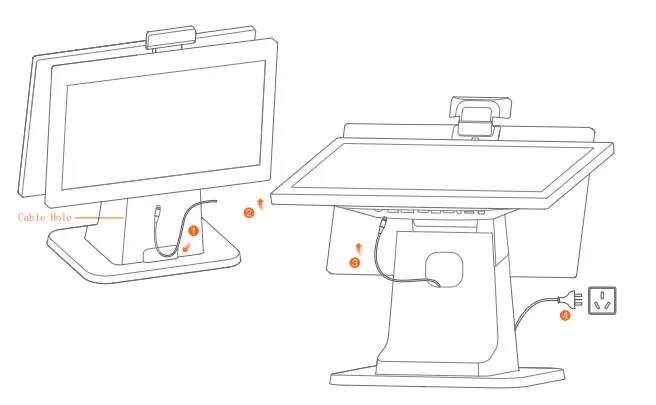 Cable Hole

1

2

3

4