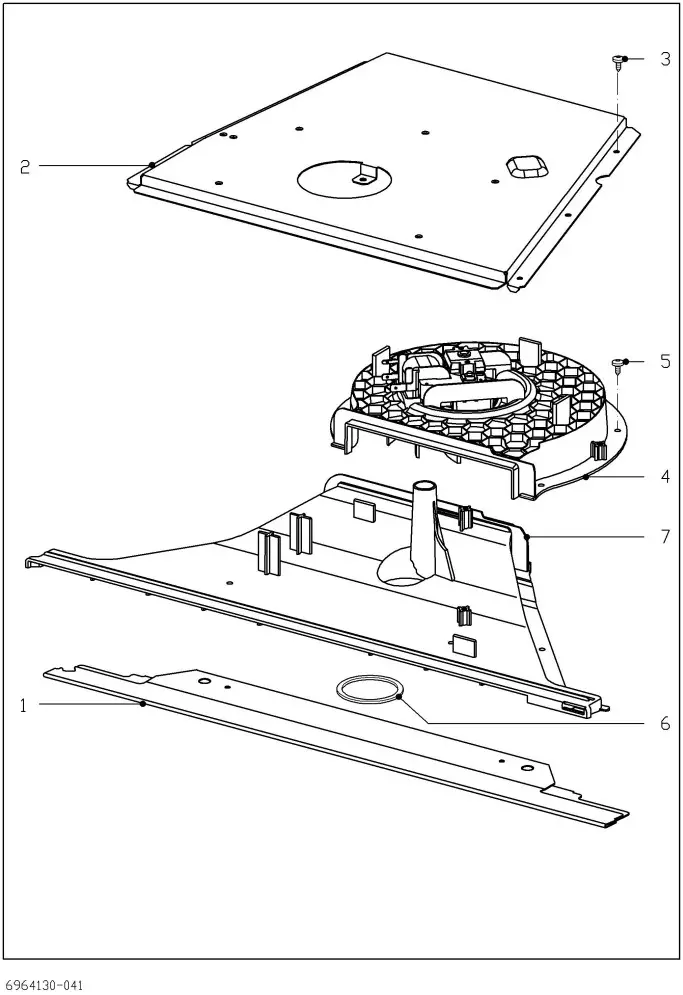 3
2
5
4
7
1
6
6964130-041