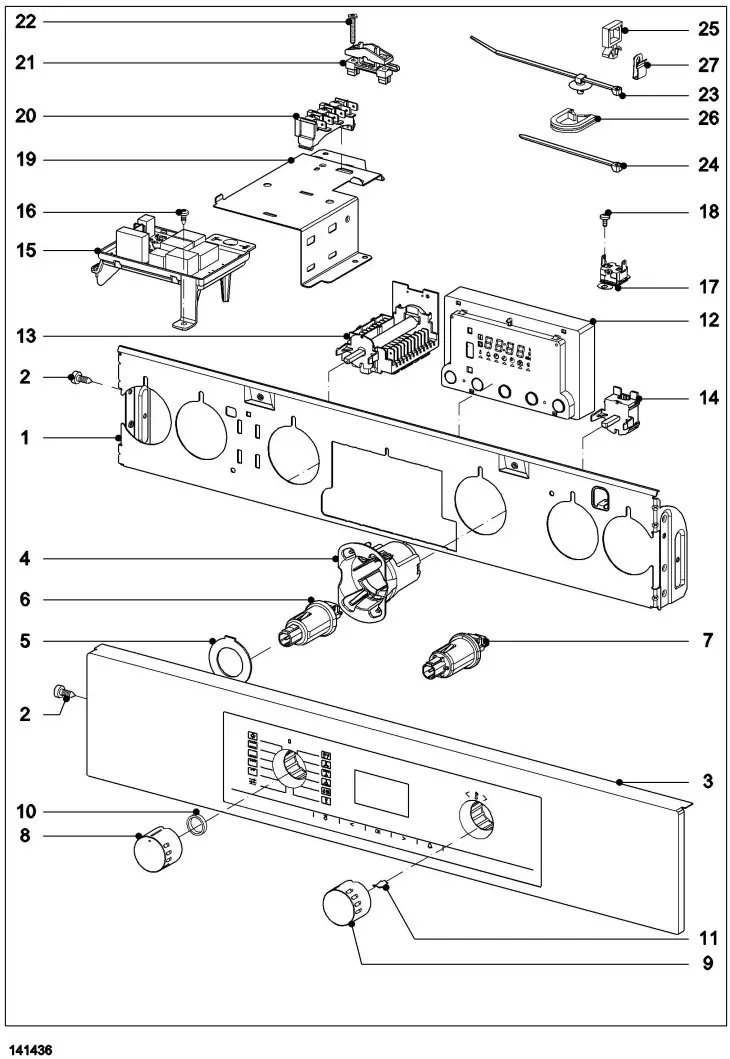 22
21
20
19
16
15
13
2
1
4
6
5
2
10
8
25
27
23
26
24
18
17
12
14
7
3
11
9
141436