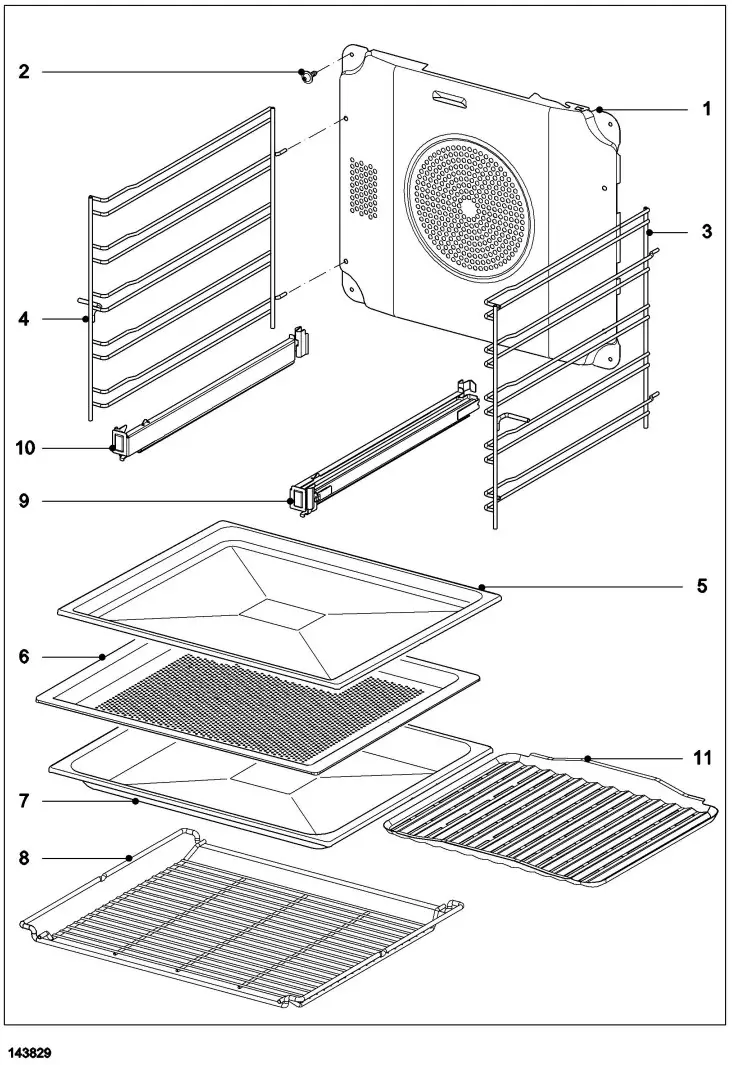 2
1
3
4
10
9
5
6
11
7
8
143829