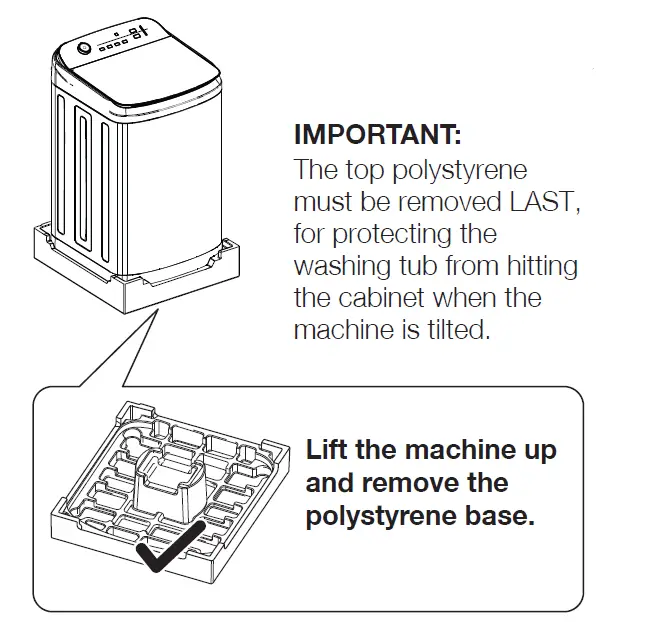 IMPORTANT:
The top polystyrene must be removed LAST, for protecting the washing tub from hitting the cabinet when the machine is tilted.

Lift the machine up and remove the polystyrene base.