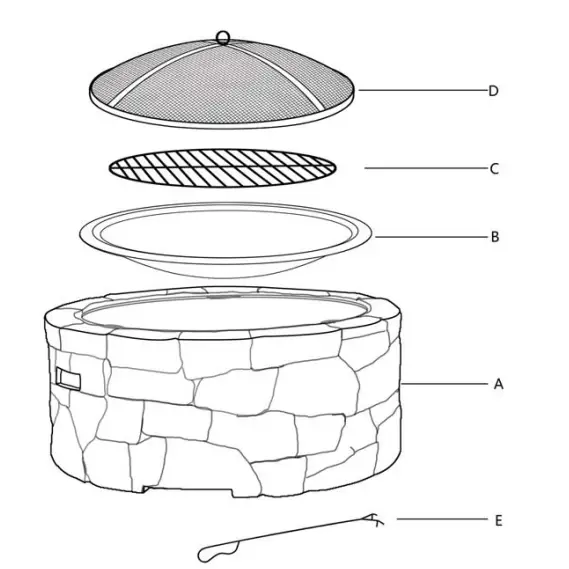 D

C

B

A

E