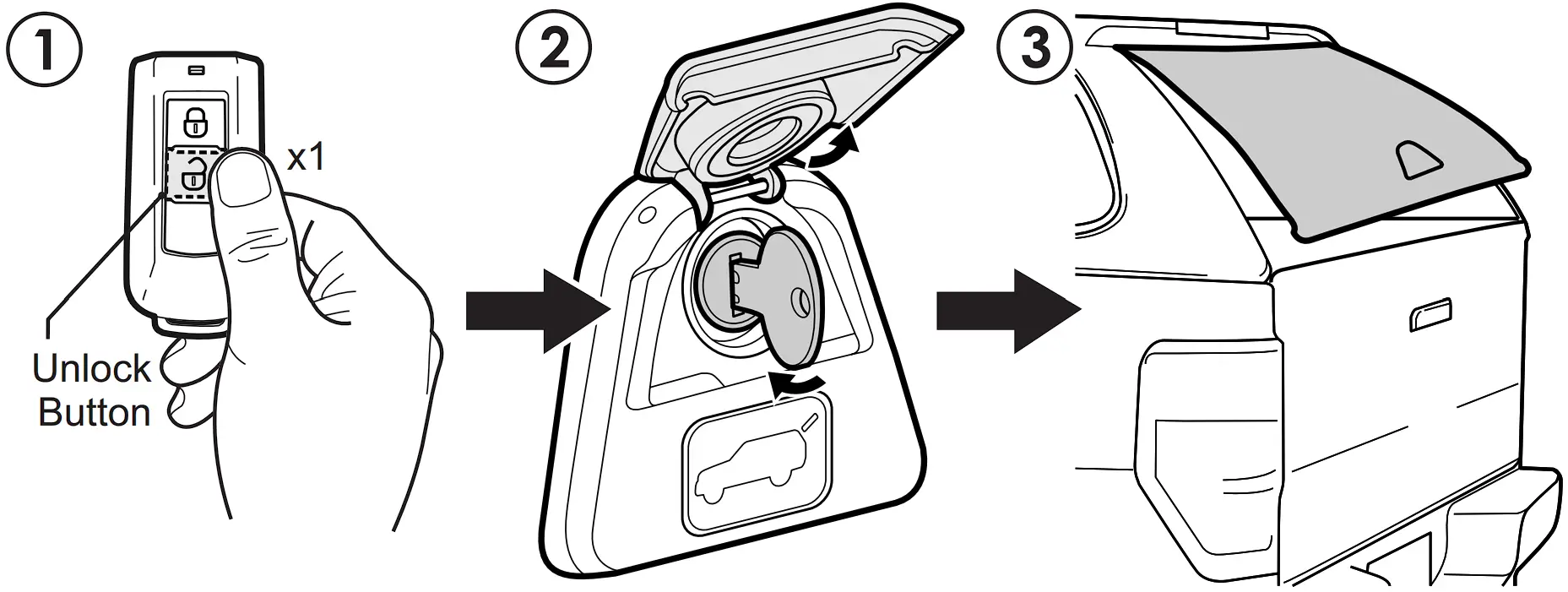 1

x1

Unlock Button

2

3