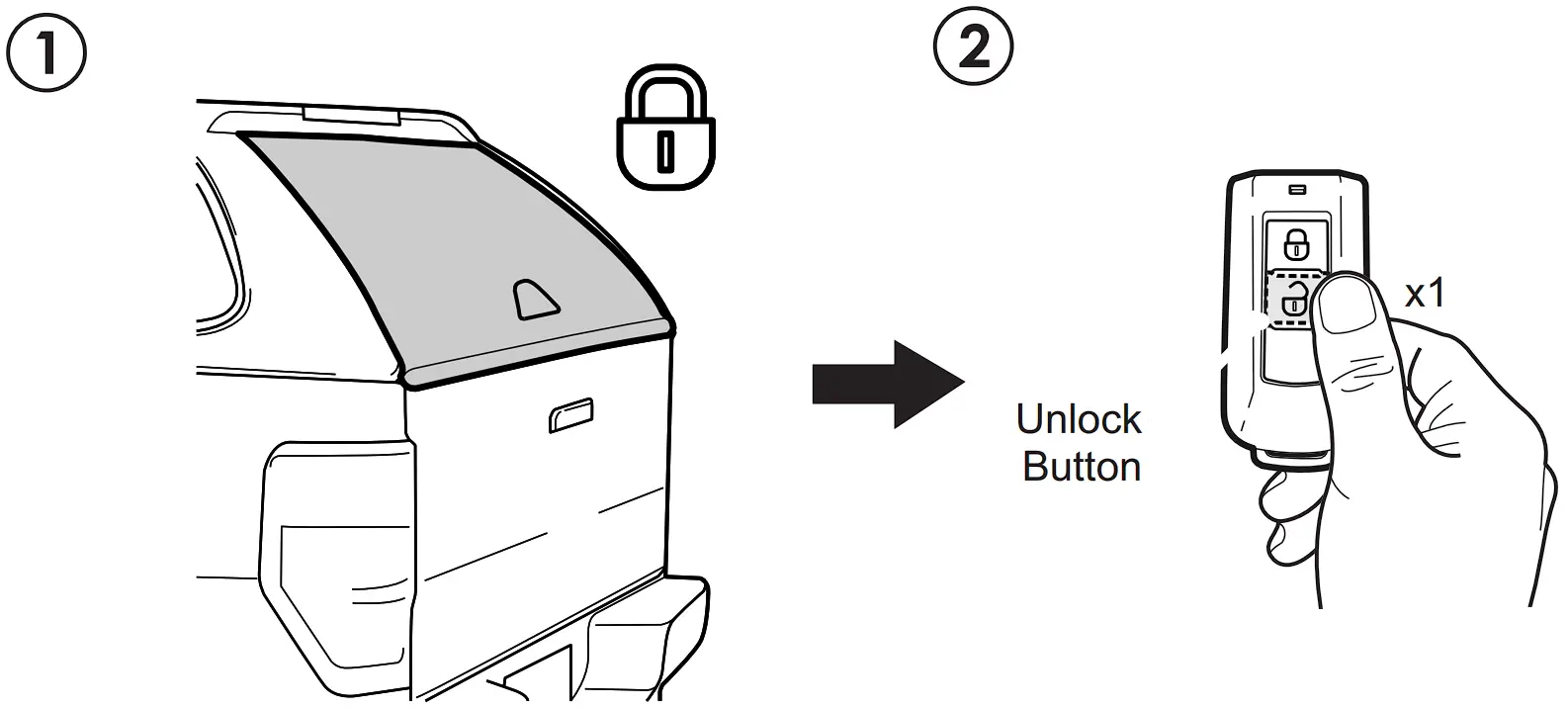 ①

②

Unlock Button

x1