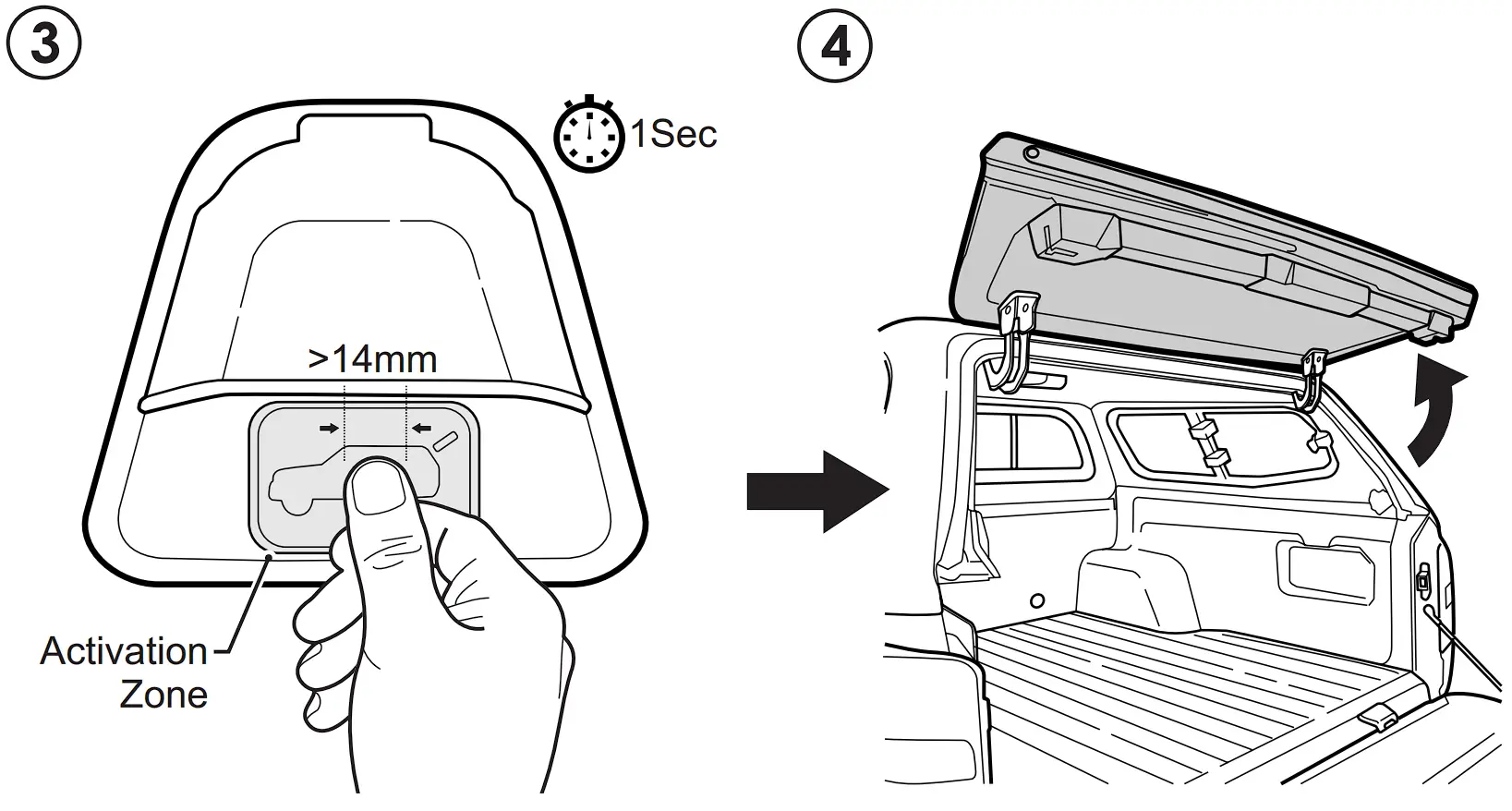 3

1Sec

>14mm

Activation Zone

4