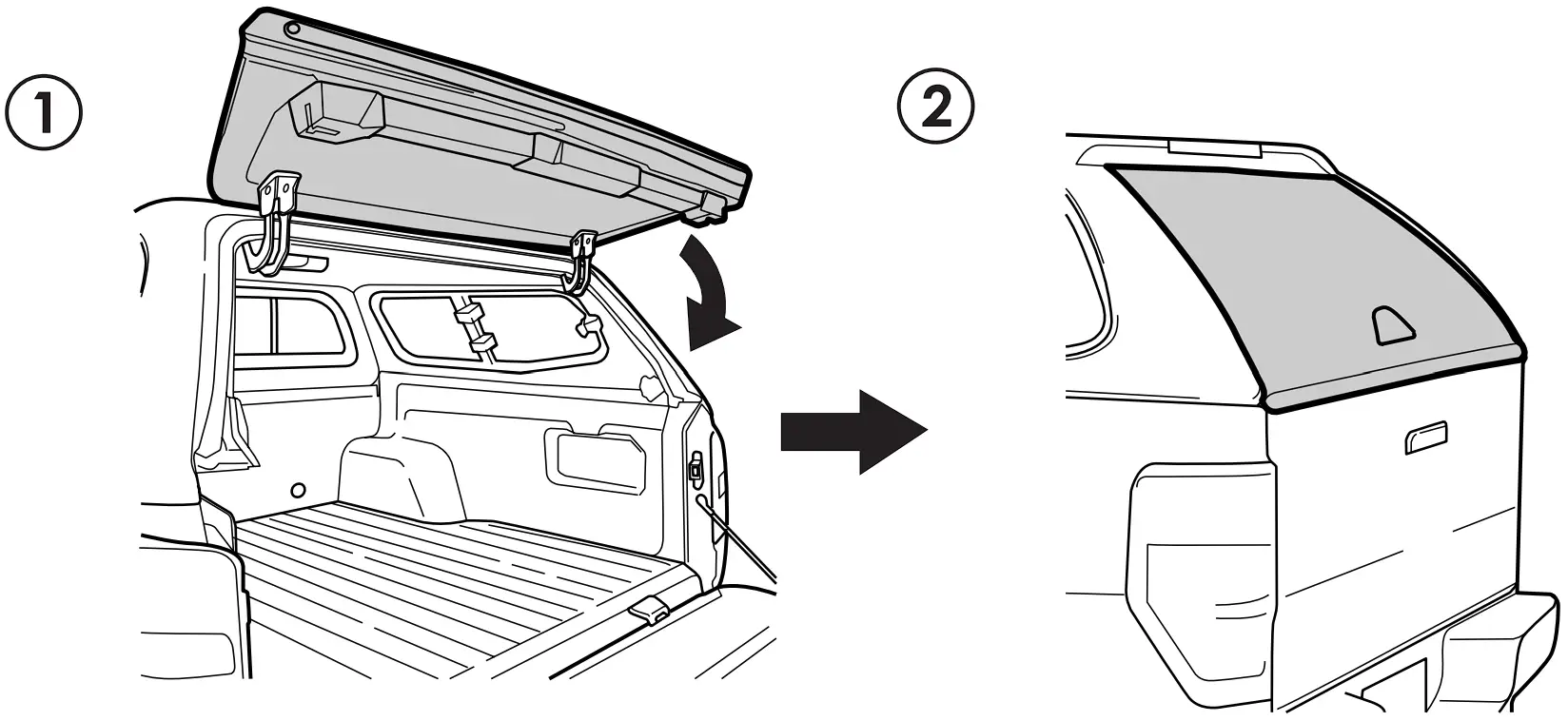 1

2