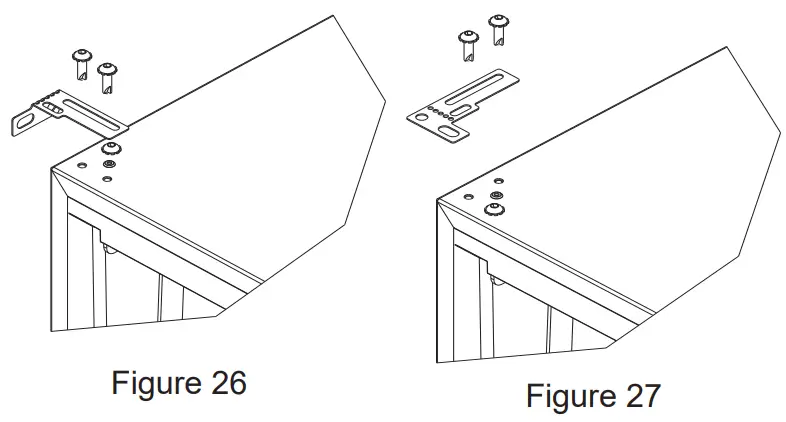 Figure 26

Figure 27