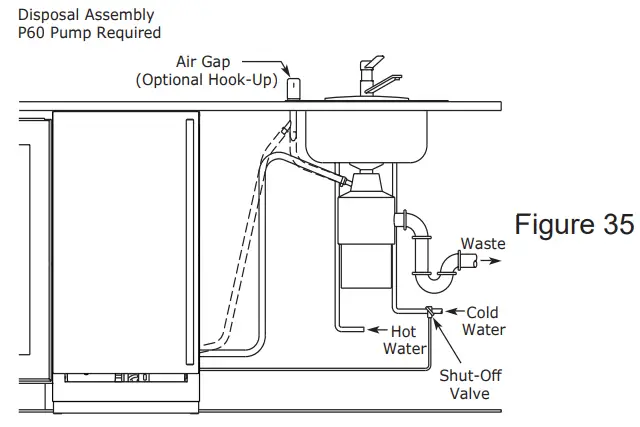 Disposal Assembly
P60 Pump Required

Air Gap
(Optional Hook-Up)

Figure 35

Waste

Cold
Water

Hot
Water

Shut-Off
Valve