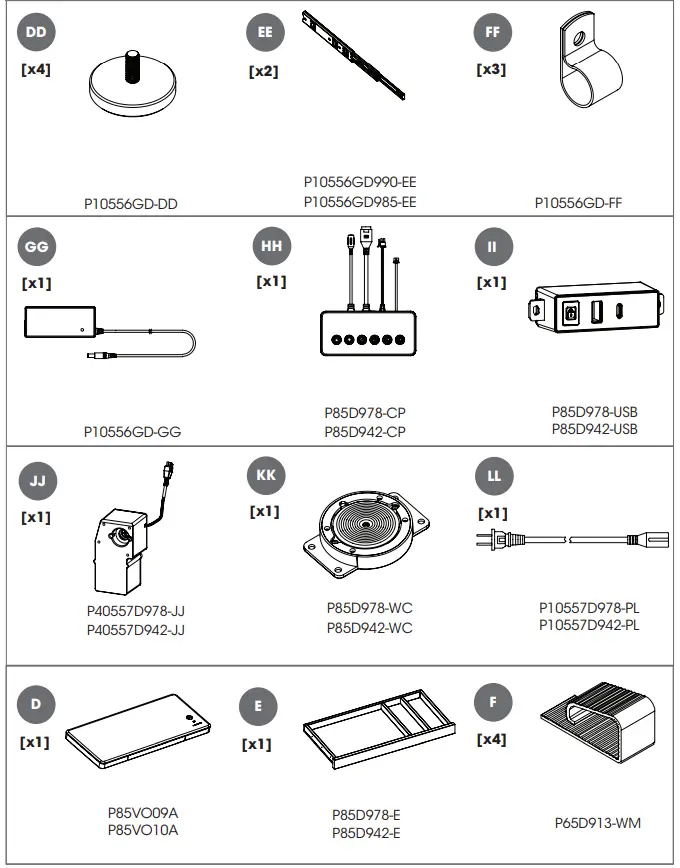 DD
[x4]
P10556GD-DD

EE
[x2]
P10556GD990-EE
P10556GD985-EE

FF
[x3]
P10556GD-FF

GG
[x1]
P10556GD-GG

HH
[x1]
P85D978-CP
P85D942-CP

II
[x1]
P85D978-USB
P85D942-USB

JJ
[x1]
P40557D978-JJ
P40557D942-JJ

KK
[x1]
P85D978-WC
P85D942-WC

LL
[x1]
P10557D978-PL
P10557D942-PL

D
[x1]
P85VO09A
P85VO10A

E
[x1]
P85D978-E
P85D942-E

F
[x4]
P65D913-WM