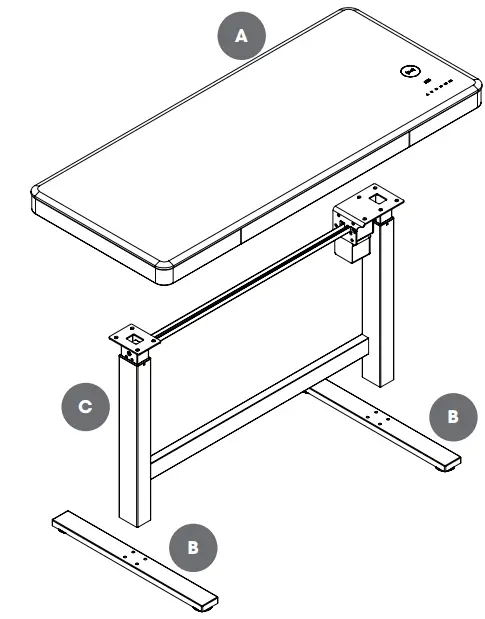 A

C

B

B