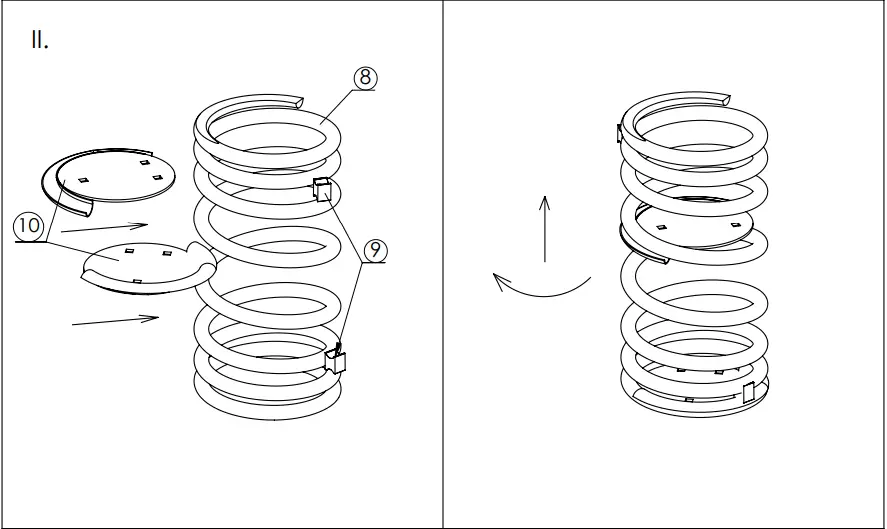 II.

8

10

9