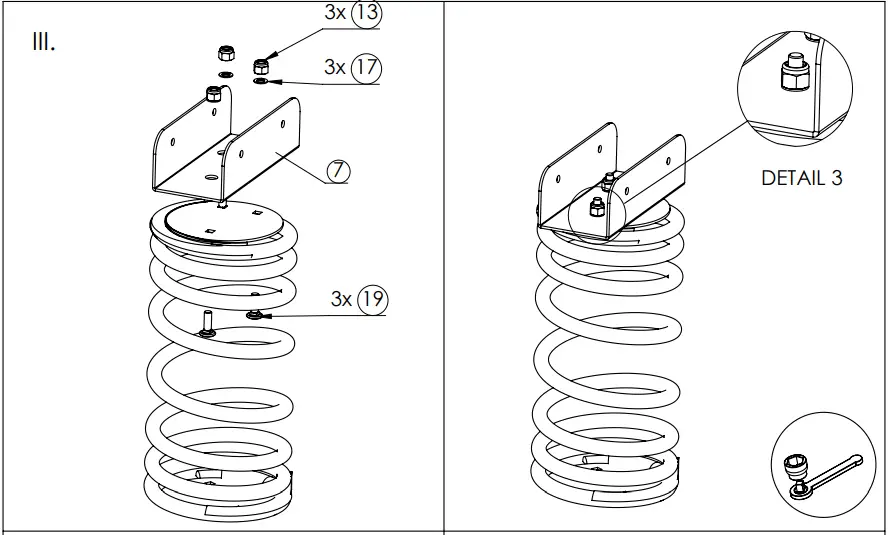 III.

3x 13

3x 17

7

3x 19

DETAIL 3