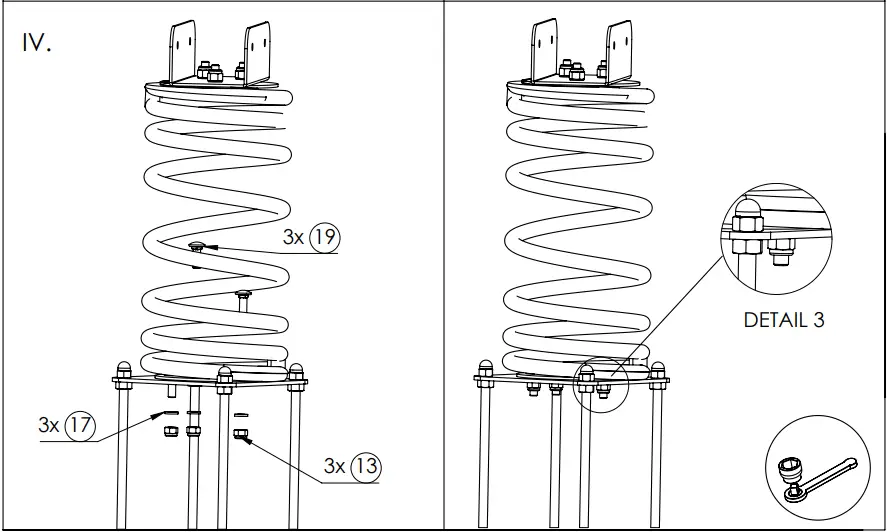 IV.

3x 19

3x 17

3x 13

DETAIL 3