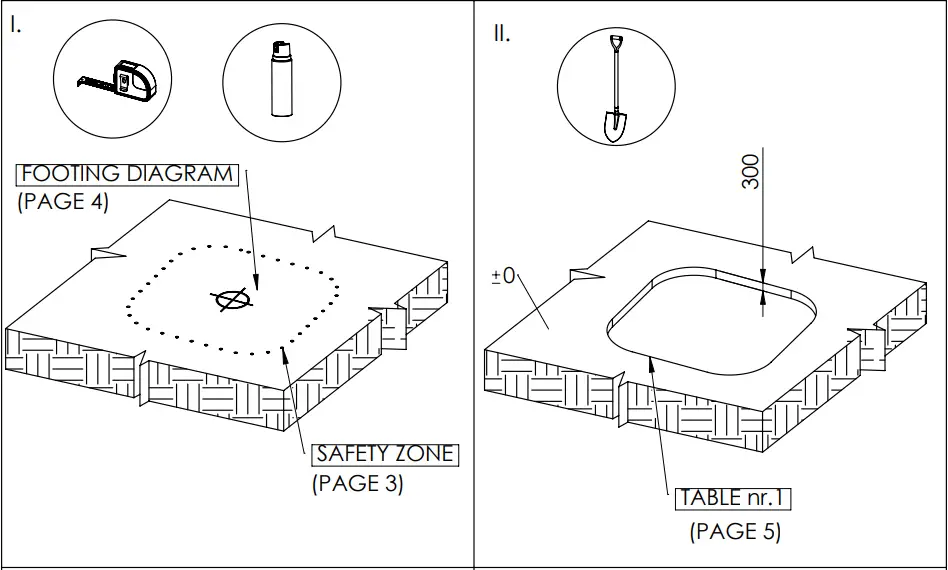 I.

FOOTING DIAGRAM
(PAGE 4)

SAFETY ZONE
(PAGE 3)

II.

300

±0

TABLE nr.1
(PAGE 5)