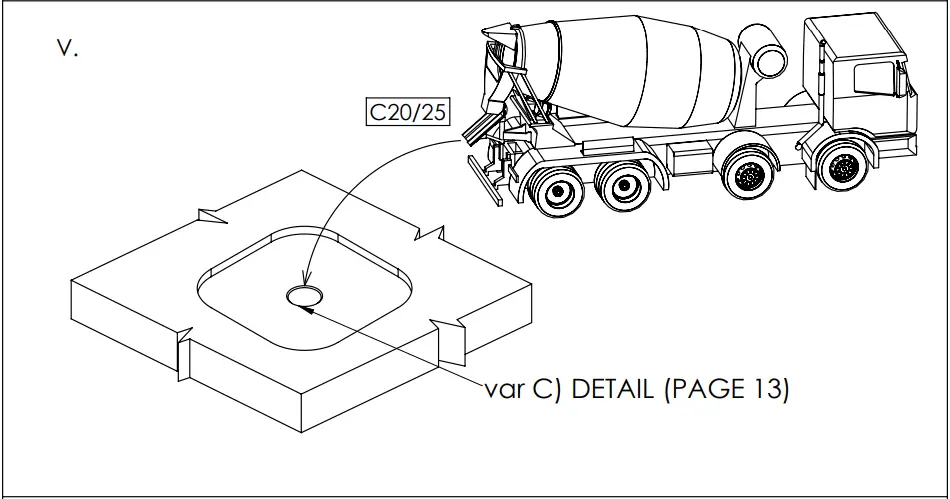 V.

C20/25

var C) DETAIL (PAGE 13)