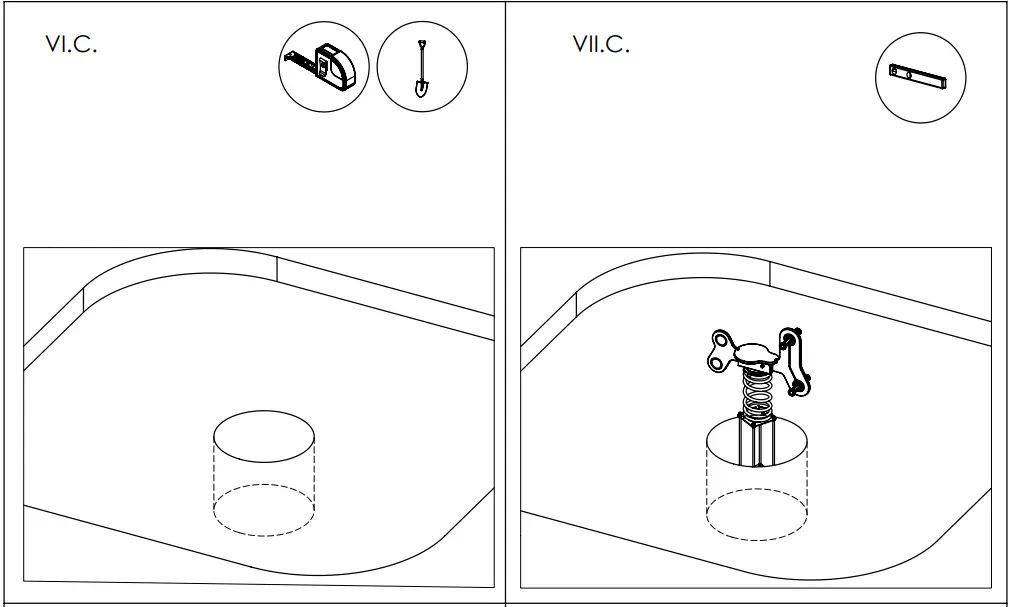 VI.C.

VII.C.