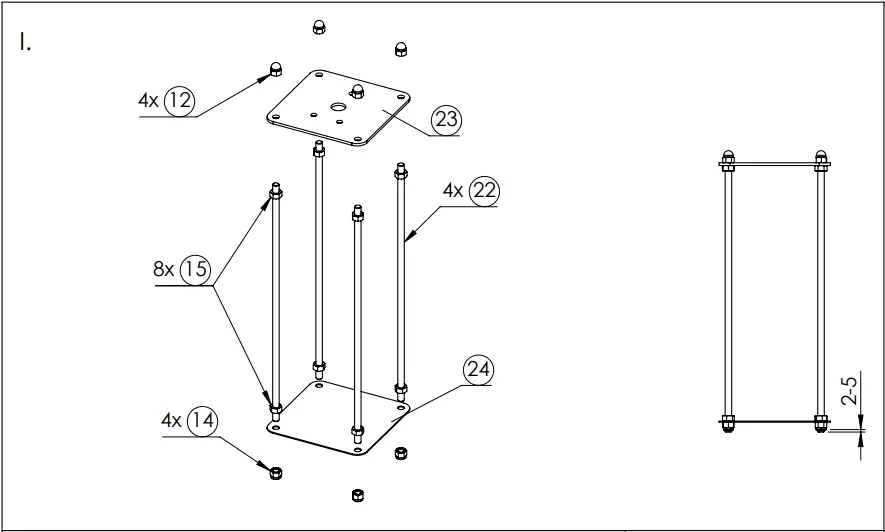 I.

4x 12

23

4x 22

8x 15

24

4x 14

2-5