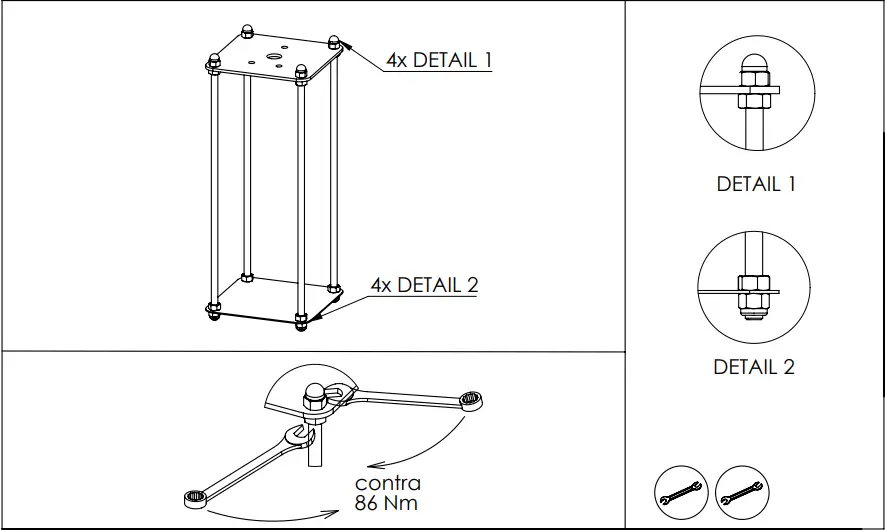 4x DETAIL 1

4x DETAIL 2

contra
86 Nm

DETAIL 1

DETAIL 2