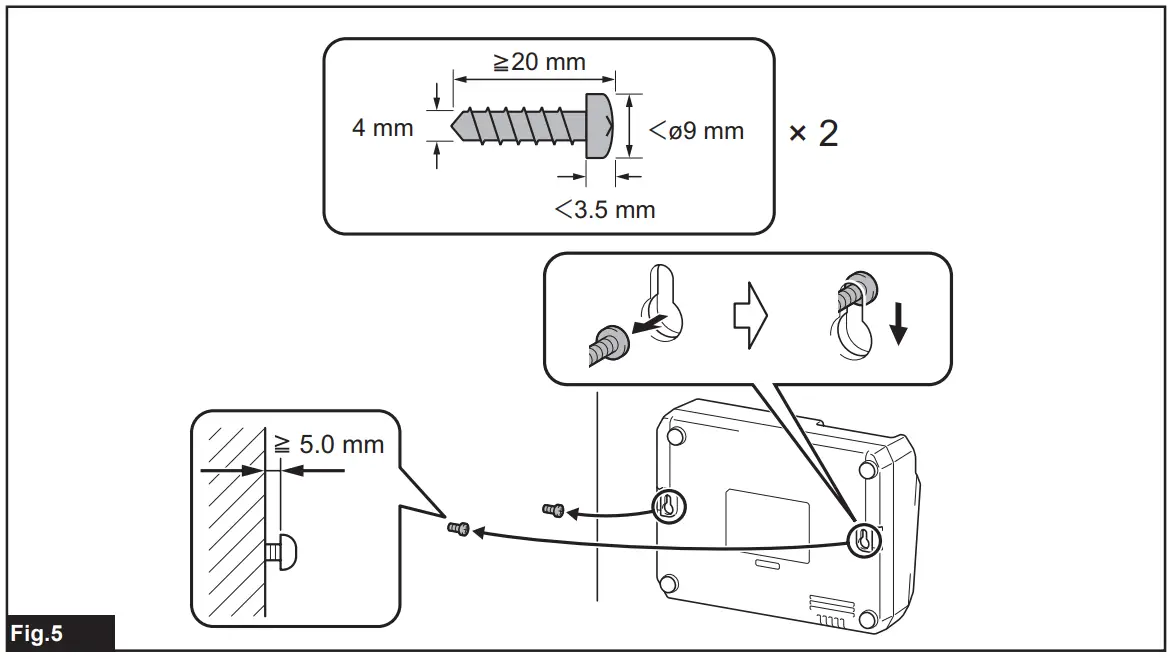 ≧20 mm

4 mm

<ø9 mm

× 2

<3.5 mm

≧ 5.0 mm

Fig.5