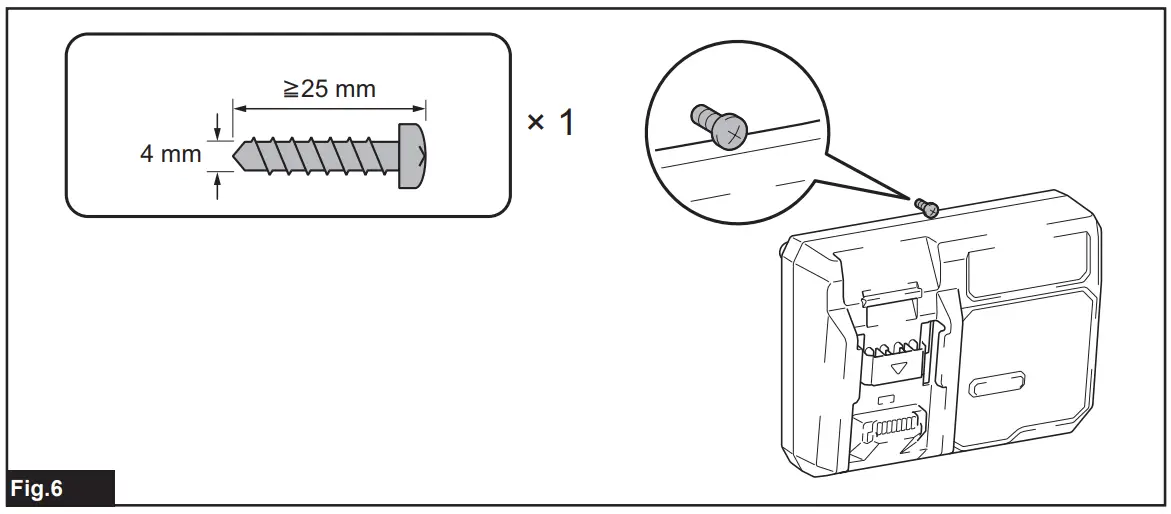 ≧25 mm

4 mm

× 1

Fig.6