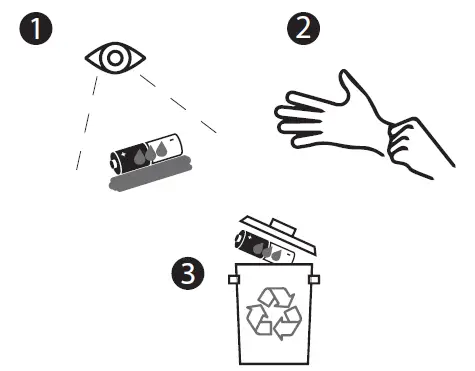 1

2

3