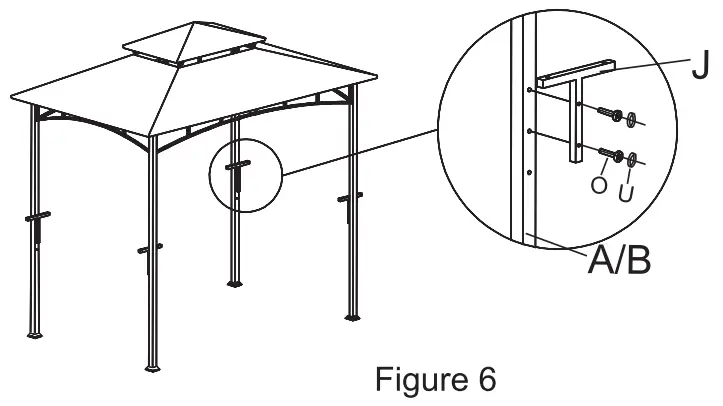 J
O
U
A/B
Figure 6