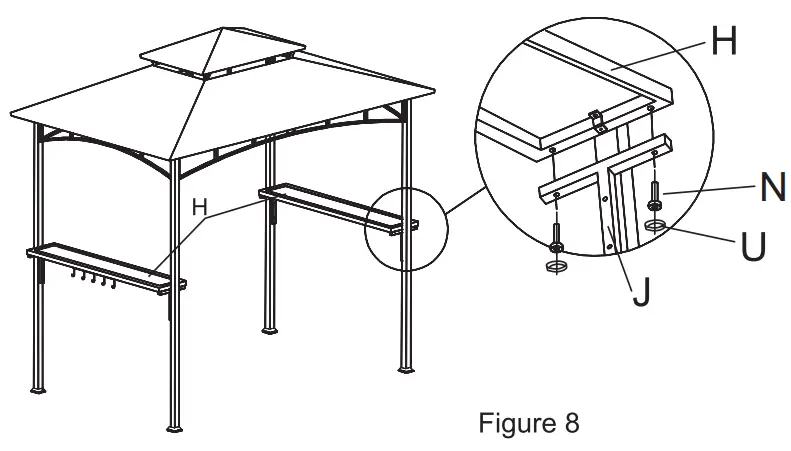 H

H

N

U

J

Figure 8