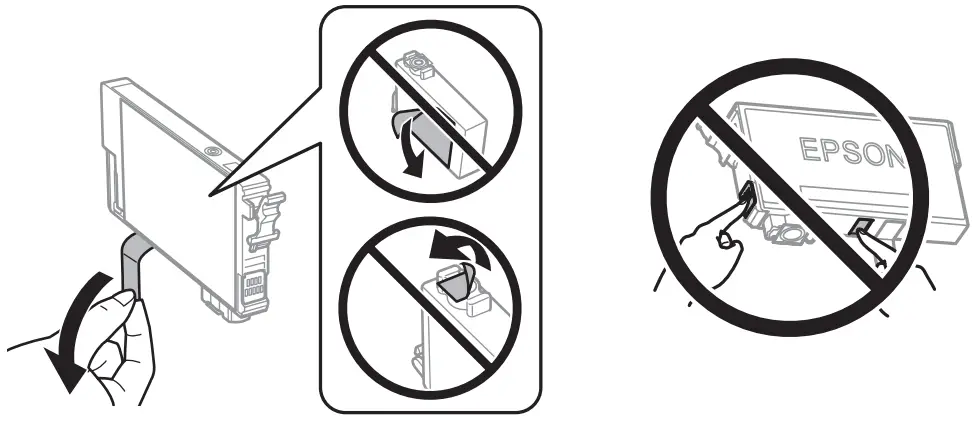 EPSON