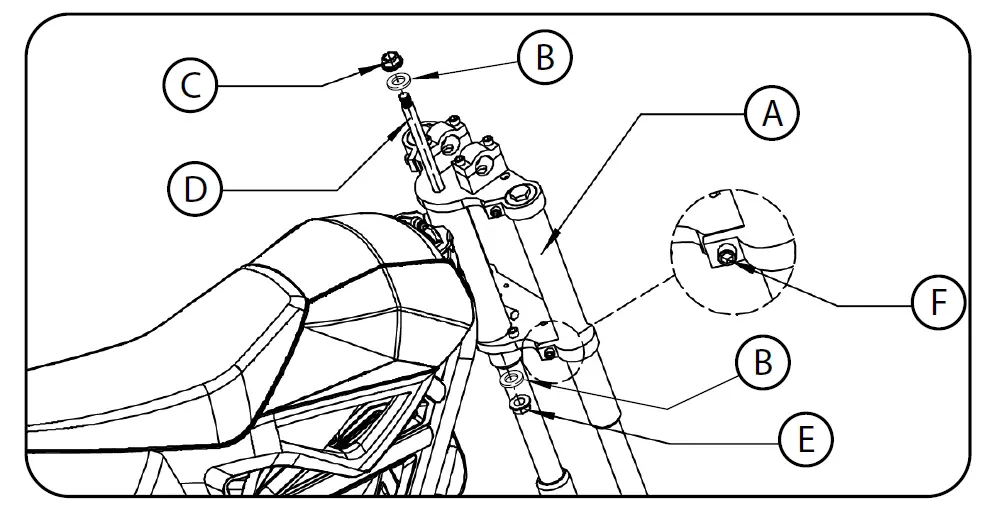 C
B
A
D
F
B
E