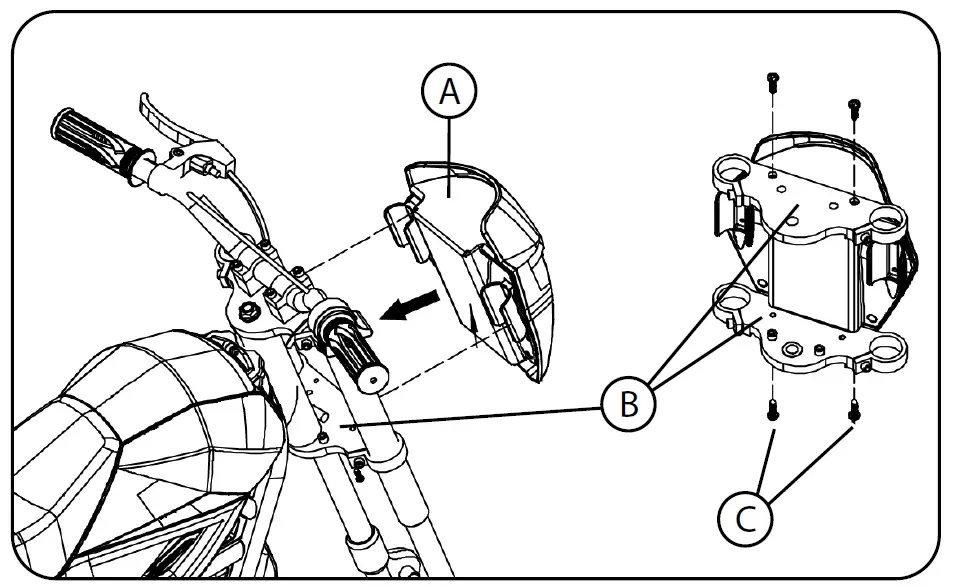 A
B
C