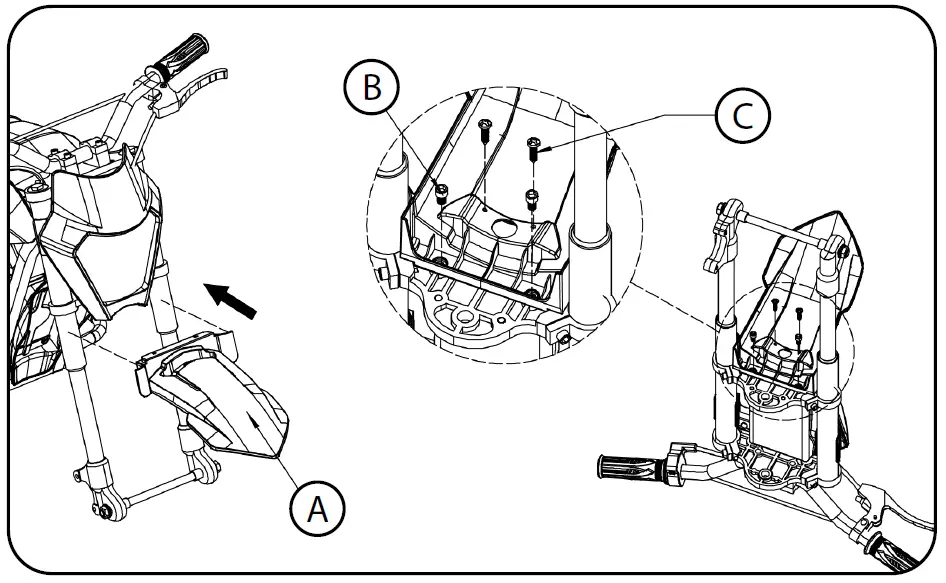 B
C
A