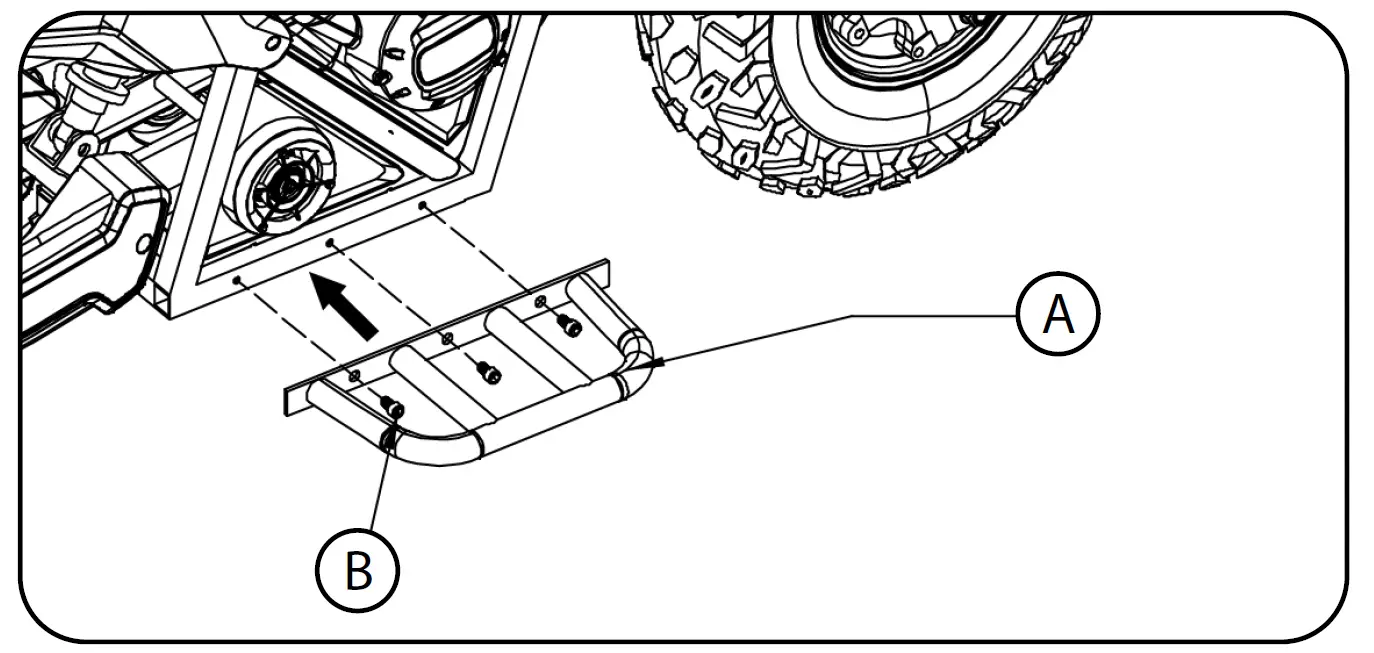 A

B